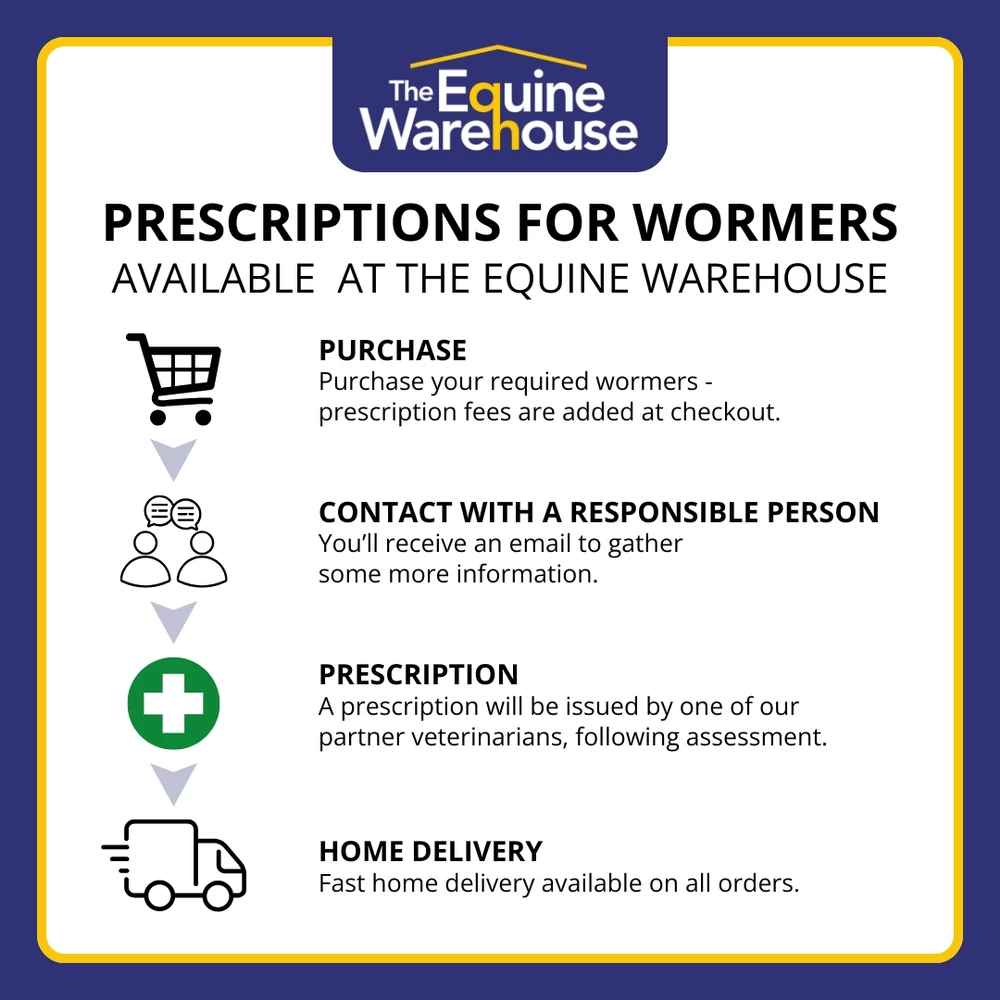 The Equine Warehouse

PRESCRIPTIONS FOR WORMERS
AVAILABLE AT THE EQUINE WAREHOUSE

PURCHASE
Purchase your required wormers - prescription fees are added at checkout.

CONTACT WITH A RESPONSIBLE PERSON
You'll receive an email to gather some more information.

PRESCRIPTION
A prescription will be issued by one of our partner veterinarians, following assessment.

HOME DELIVERY
Fast home delivery available on all orders.